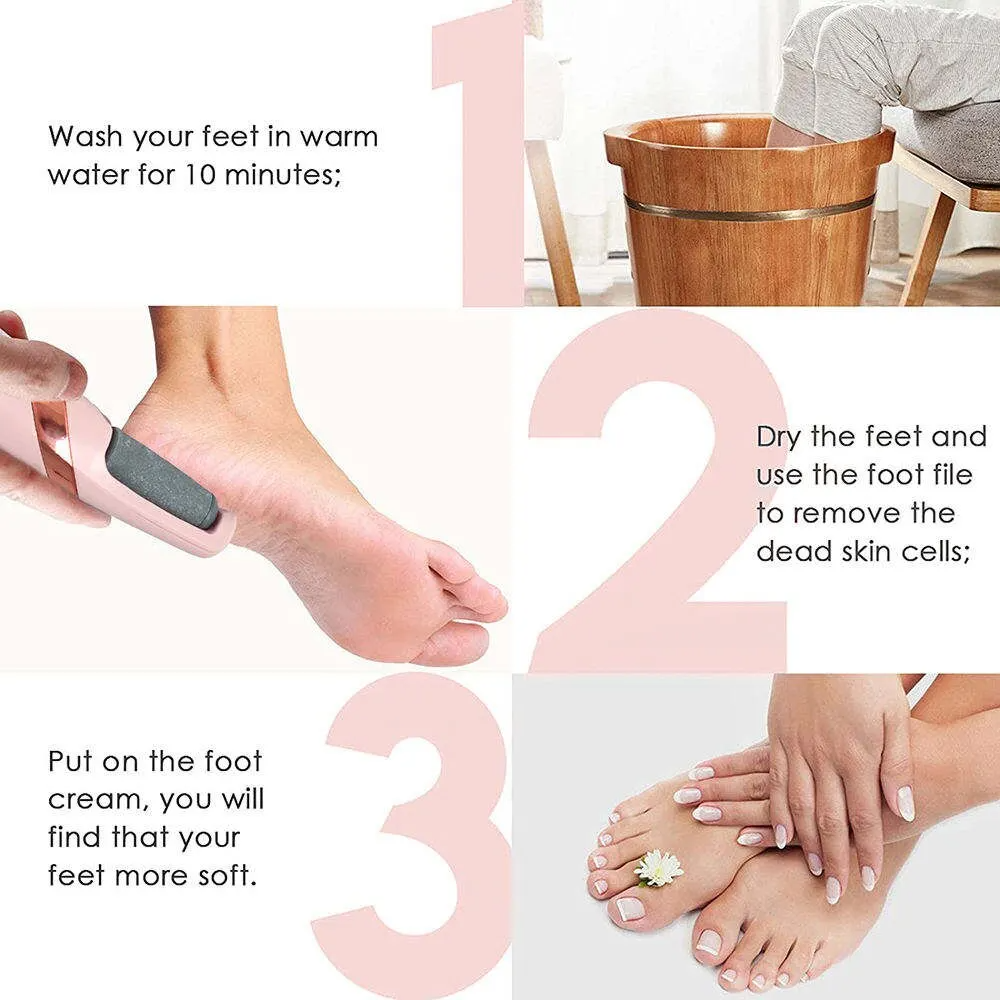 1

Wash your feet in warm water for 10 minutes;

2

Dry the feet and use the foot file to remove the dead skin cells;

3

Put on the foot cream, you will find that your feet more soft.