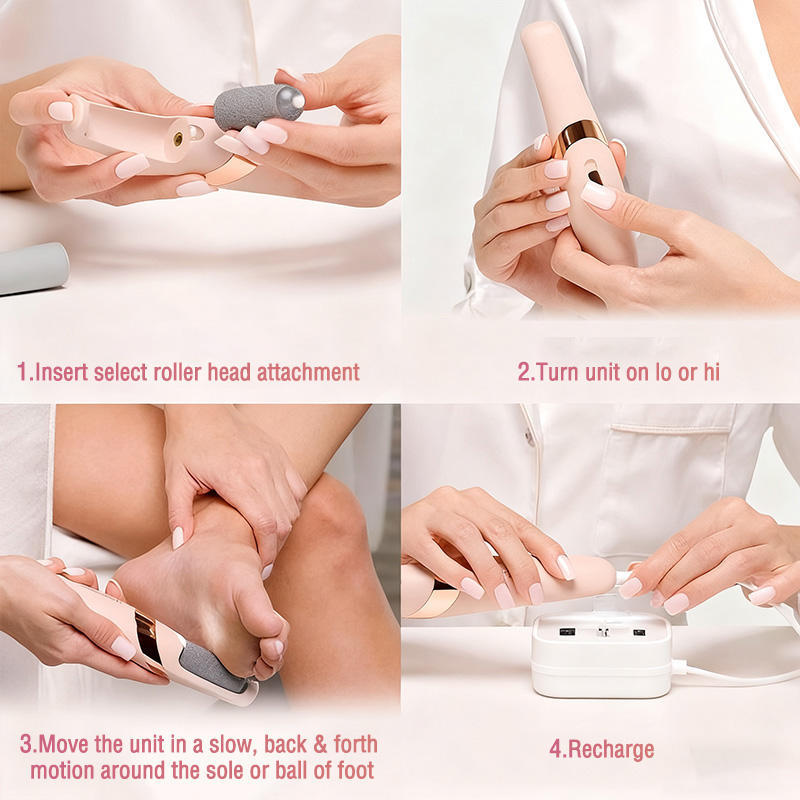 1.Insert select roller head attachment

2.Turn unit on lo or hi

3.Move the unit in a slow, back & forth motion around the sole or ball of foot

4.Recharge