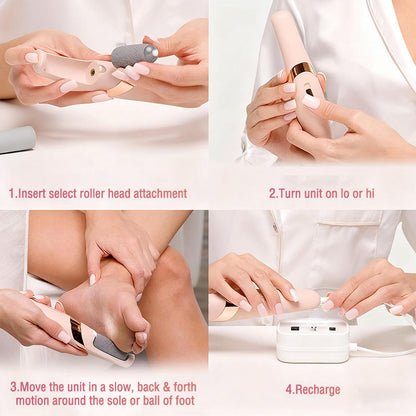 1.Insert select roller head attachment

2.Turn unit on lo or hi

3.Move the unit in a slow, back & forth motion around the sole or ball of foot

4.Recharge